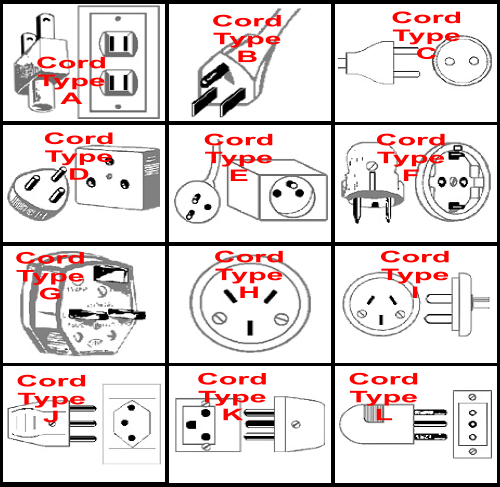 Cord Type A

Cord Type B

Cord Type C

Cord Type D

Cord Type E

Cord Type F

Cord Type G

Cord Type H

Cord Type I

Cord Type J

Cord Type K

Cord Type L